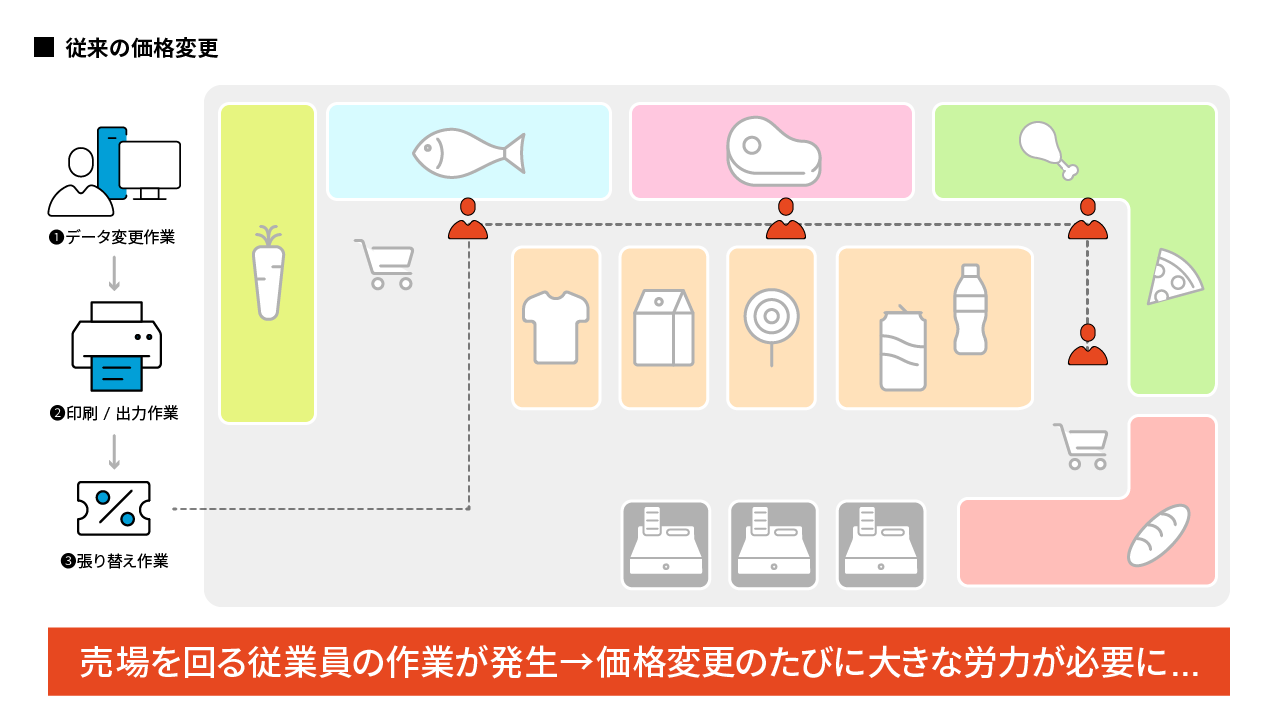 ■ 従来の価格変更

❶データ変更作業

❷印刷 / 出力作業

❸張り替え作業

売場を回る従業員の作業が発生→価格変更のたびに大きな労力が必要に...